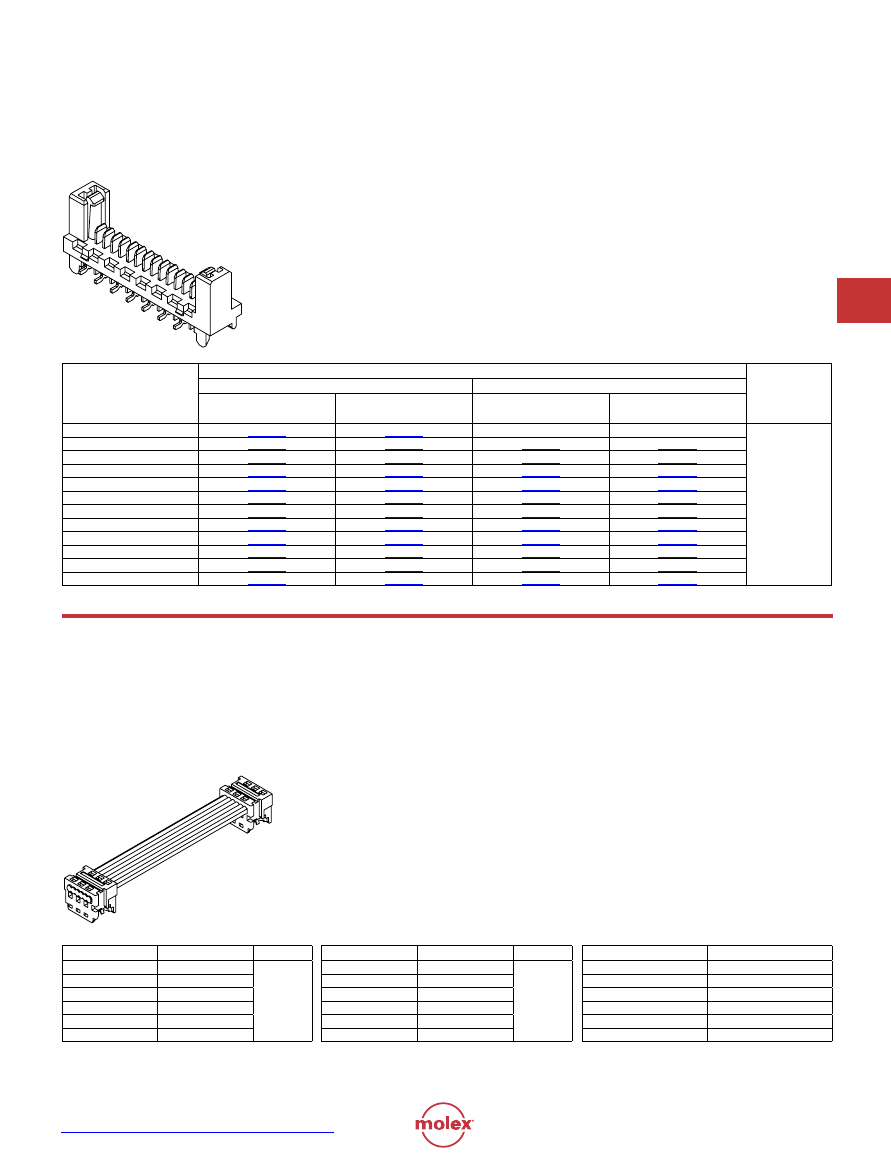 molex